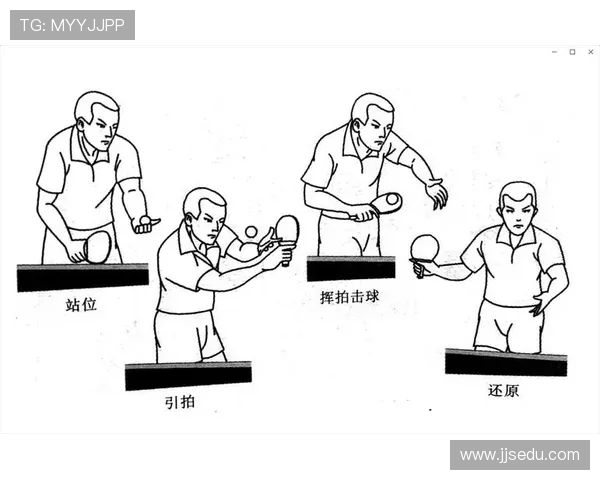 TG: MYYJJPP

站位

引拍

挥拍击球

还原

www.jjsedu.com